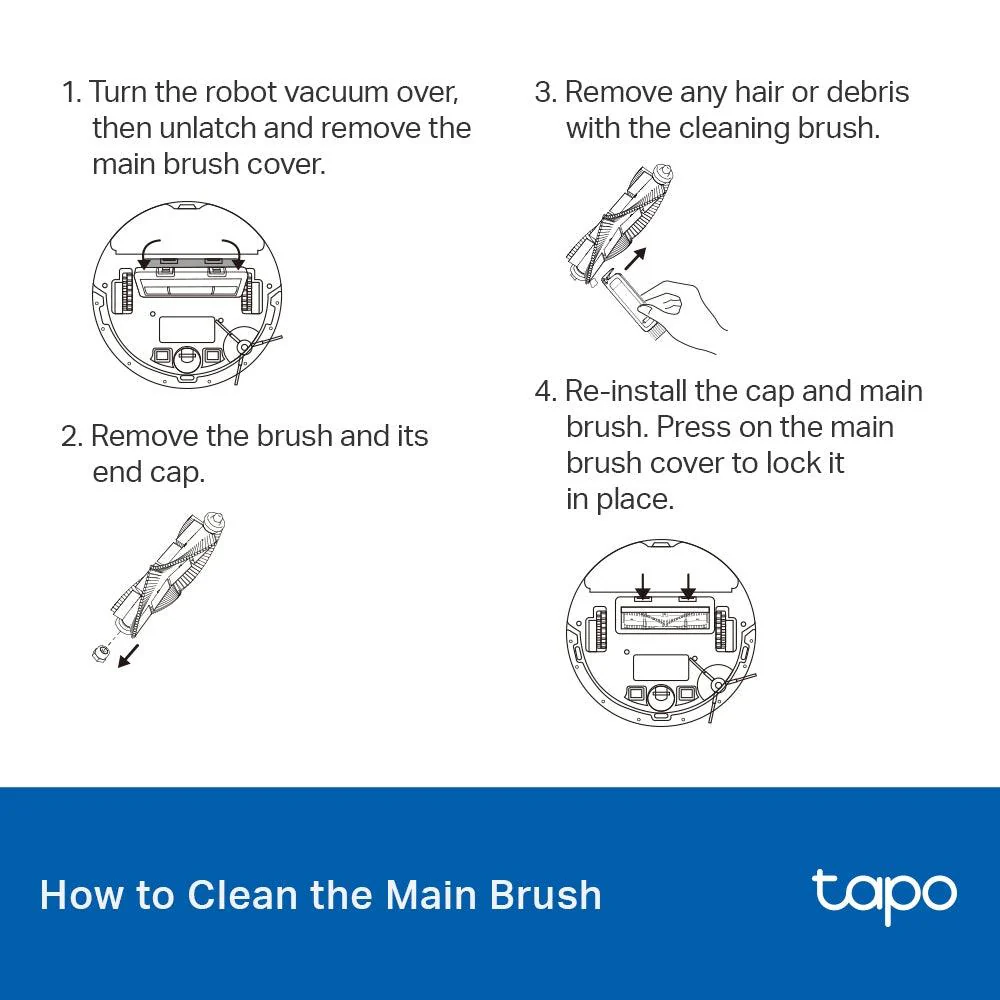 1. Turn the robot vacuum over, then unlatch and remove the main brush cover.

2. Remove the brush and its end cap.

3. Remove any hair or debris with the cleaning brush.

4. Re-install the cap and main brush. Press on the main brush cover to lock it in place.

How to Clean the Main Brush

tapo